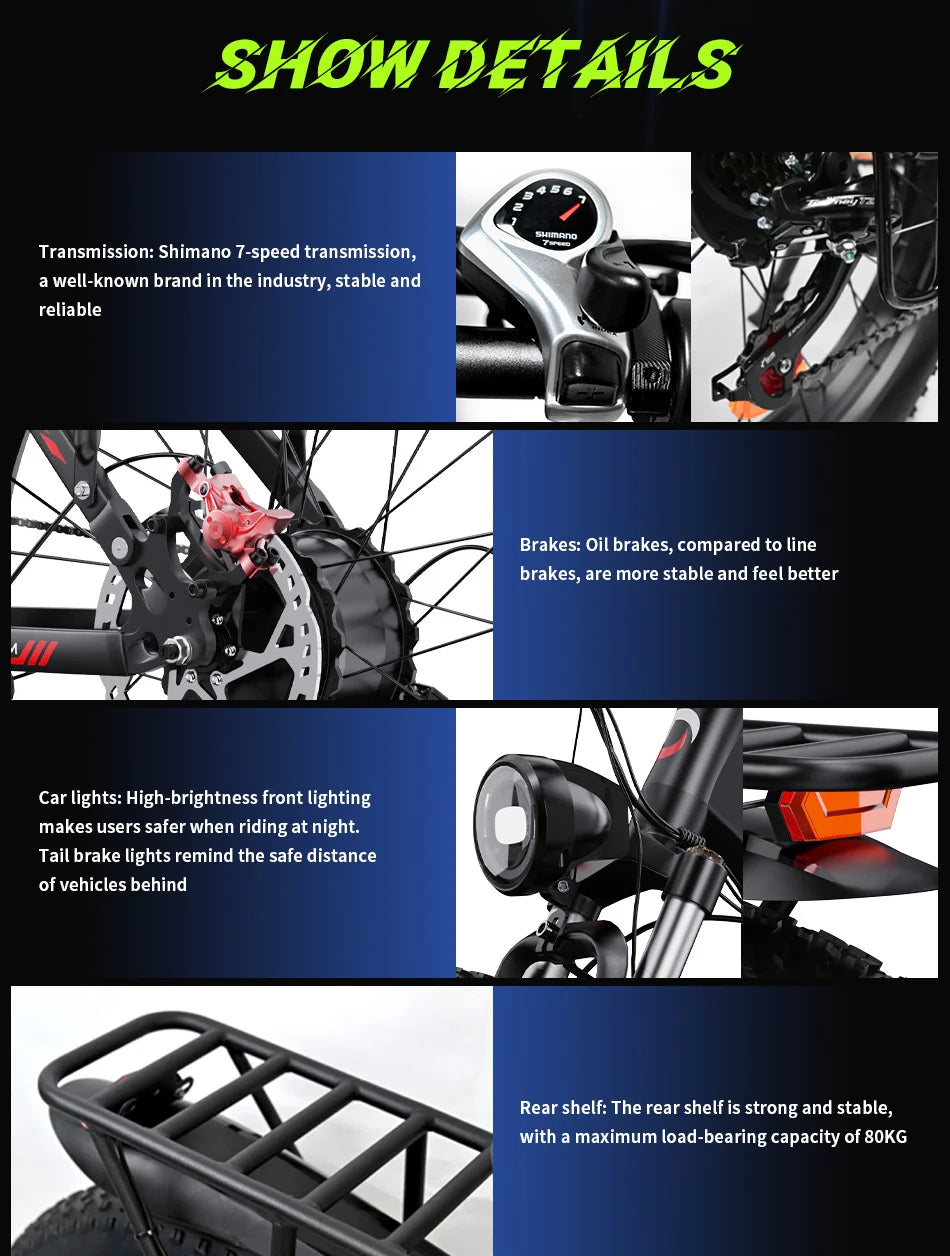 SHOW DETAILS

Transmission: Shimano 7-speed transmission, a well-known brand in the industry, stable and reliable

1 2 3 4 5 6 7
SHIMANO
7SPEED

Brakes: Oil brakes, compared to line brakes, are more stable and feel better

Car lights: High-brightness front lighting makes users safer when riding at night. Tail brake lights remind the safe distance of vehicles behind

Rear shelf: The rear shelf is strong and stable, with a maximum load-bearing capacity of 80KG