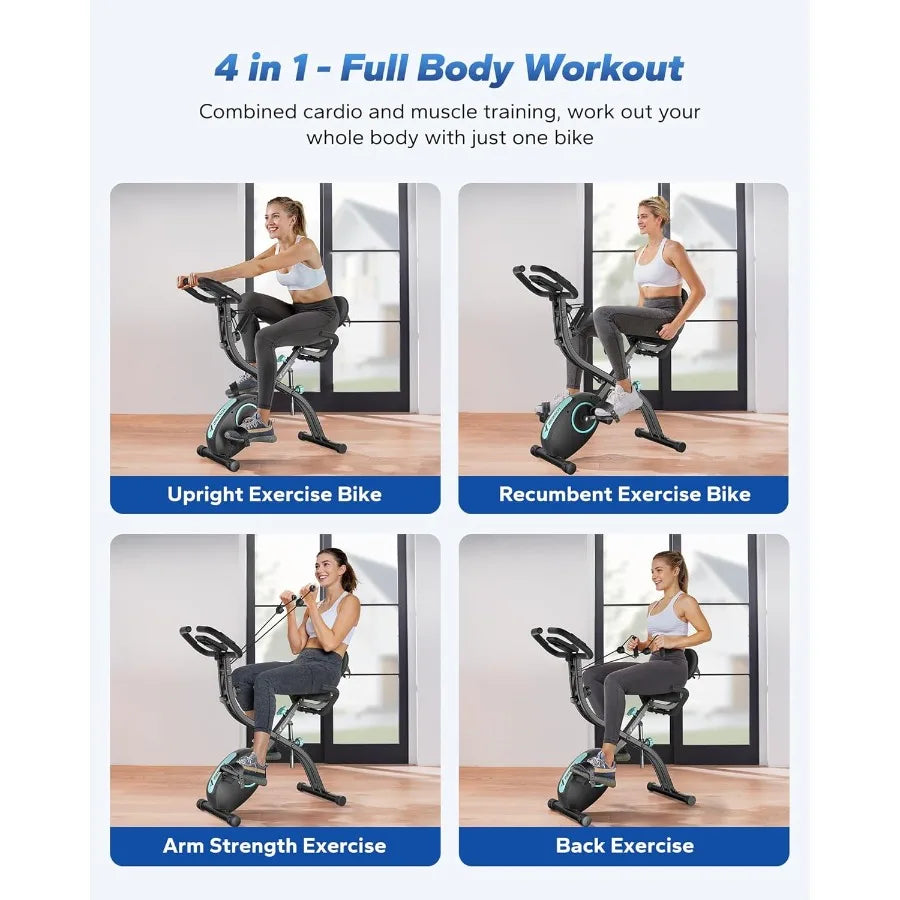 4 in 1 - Full Body Workout

Combined cardio and muscle training, work out your whole body with just one bike

Upright Exercise Bike

Recumbent Exercise Bike

Arm Strength Exercise

Back Exercise